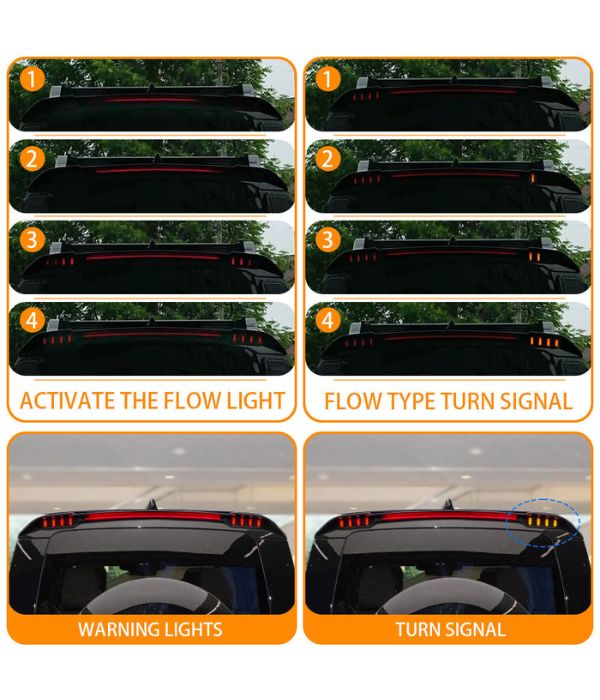 1
2
3
4
ACTIVATE THE FLOW LIGHT

1
2
3
4
FLOW TYPE TURN SIGNAL

WARNING LIGHTS

TURN SIGNAL